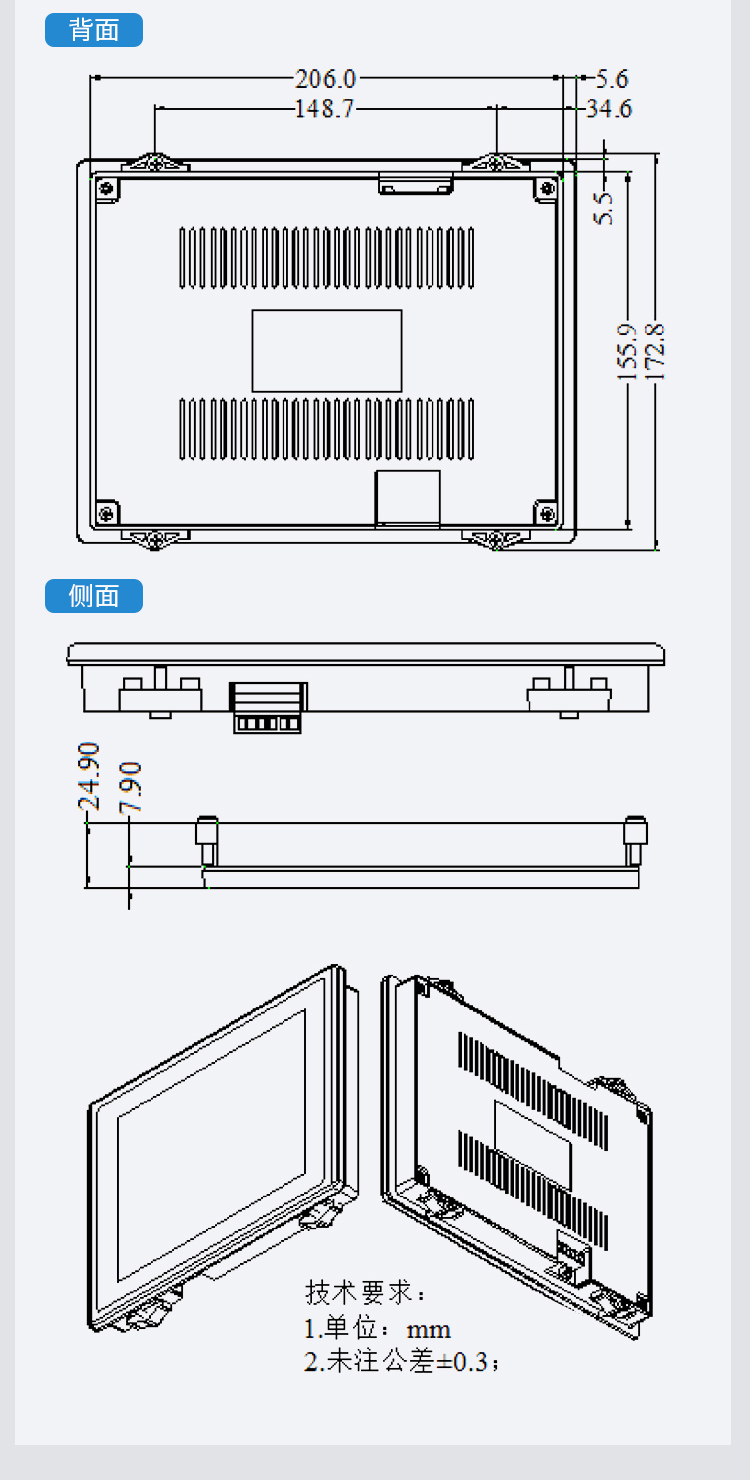 背面

206.0
5.6
148.7
34.6
5.5
155.9
172.8

侧面

24.90
7.90

技术要求：
1.单位：mm
2.未注公差±0.3；