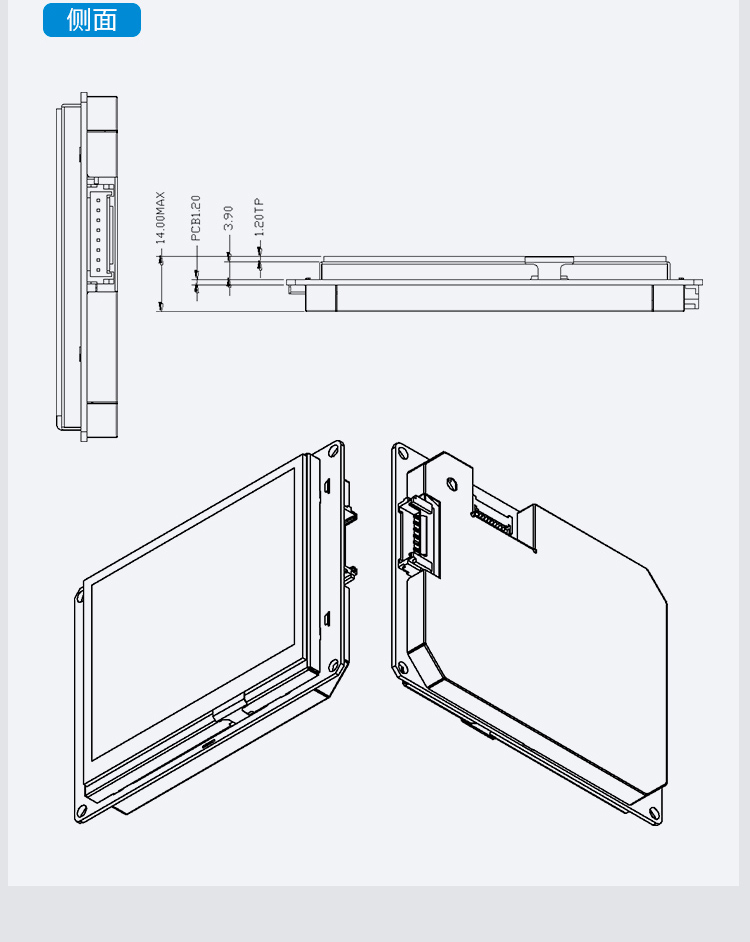 侧面

14.00MAX
PCB1.20
3.90
1.20TP